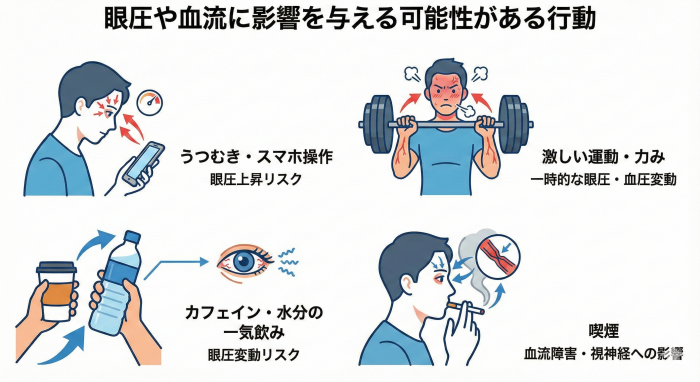 眼圧や血流に影響を与える可能性がある行動

うつむき・スマホ操作
眼圧上昇リスク

激しい運動・力み
一時的な眼圧・血圧変動

カフェイン・水分の一気飲み
眼圧変動リスク

喫煙
血流障害・視神経への影響