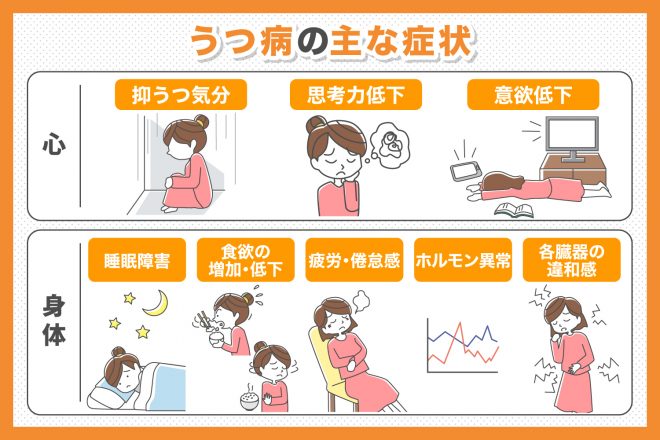 うつ病の主な症状

心

抑うつ気分

思考力低下

意欲低下

身体

睡眠障害

食欲の増加・低下

疲労・倦怠感

ホルモン異常

各臓器の違和感